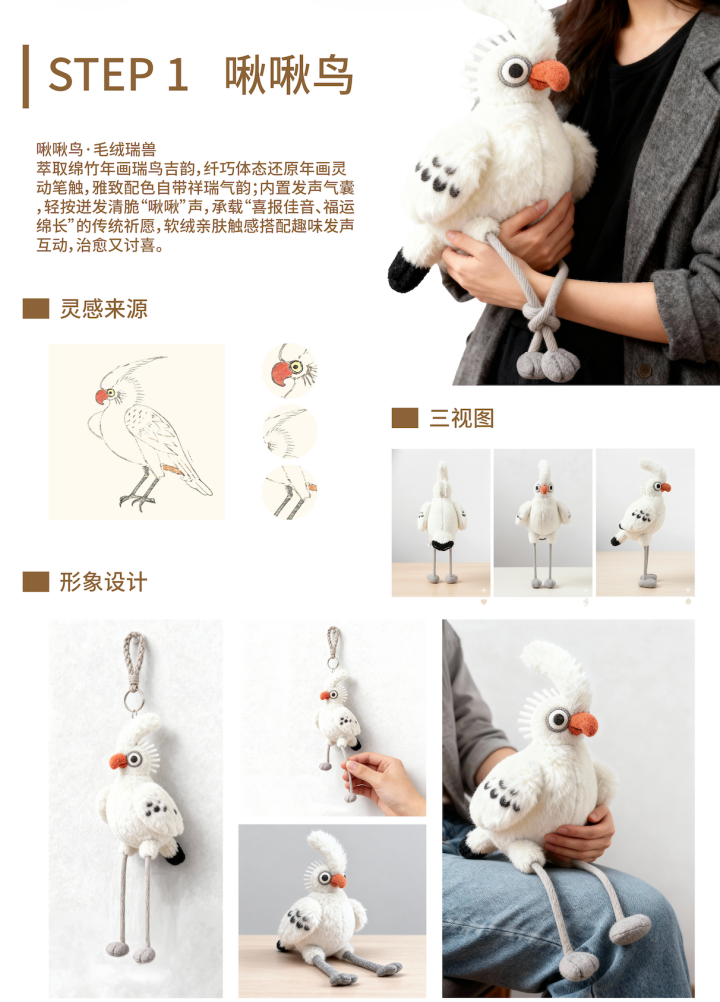 STEP 1 啾啾鸟

啾啾鸟·毛绒瑞兽
萃取绵竹年画瑞鸟吉韵，纤巧体态还原年画灵动笔触，雅致配色自带祥瑞气韵；内置发声气囊，轻按迸发清脆“啾啾”声，承载“喜报佳音、福运绵长”的传统祈愿，软绒亲肤触感搭配趣味发声互动，治愈又讨喜。

灵感来源

三视图

形象设计